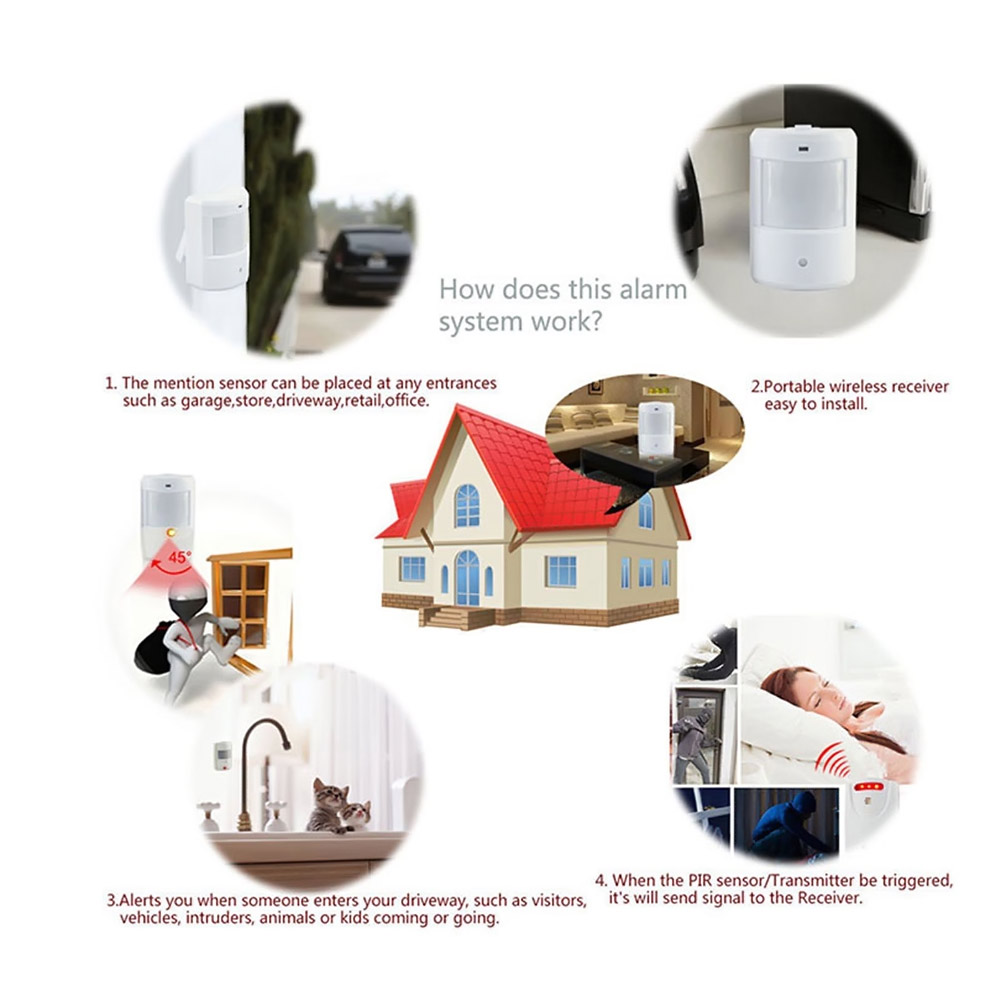 How does this alarm system work?

1. The mention sensor can be placed at any entrances such as garage,store,driveway,retail,office.

2.Portable wireless receiver easy to install.

45°

3.Alerts you when someone enters your driveway, such as visitors, vehicles, intruders, animals or kids coming or going.

4. When the PIR sensor/Transmitter be triggered, it's will send signal to the Receiver.