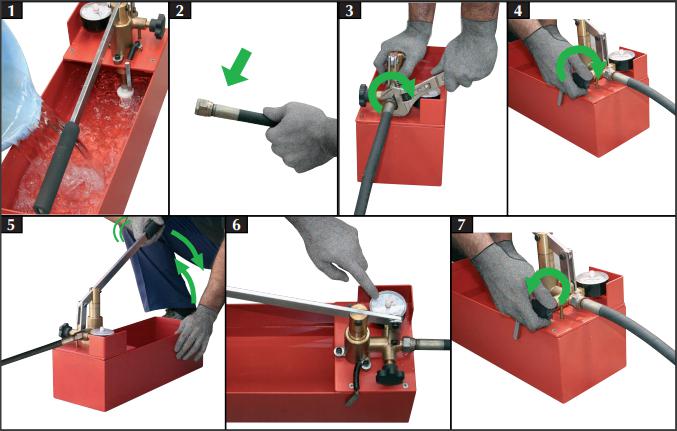 1

2

3

4

5

6

7