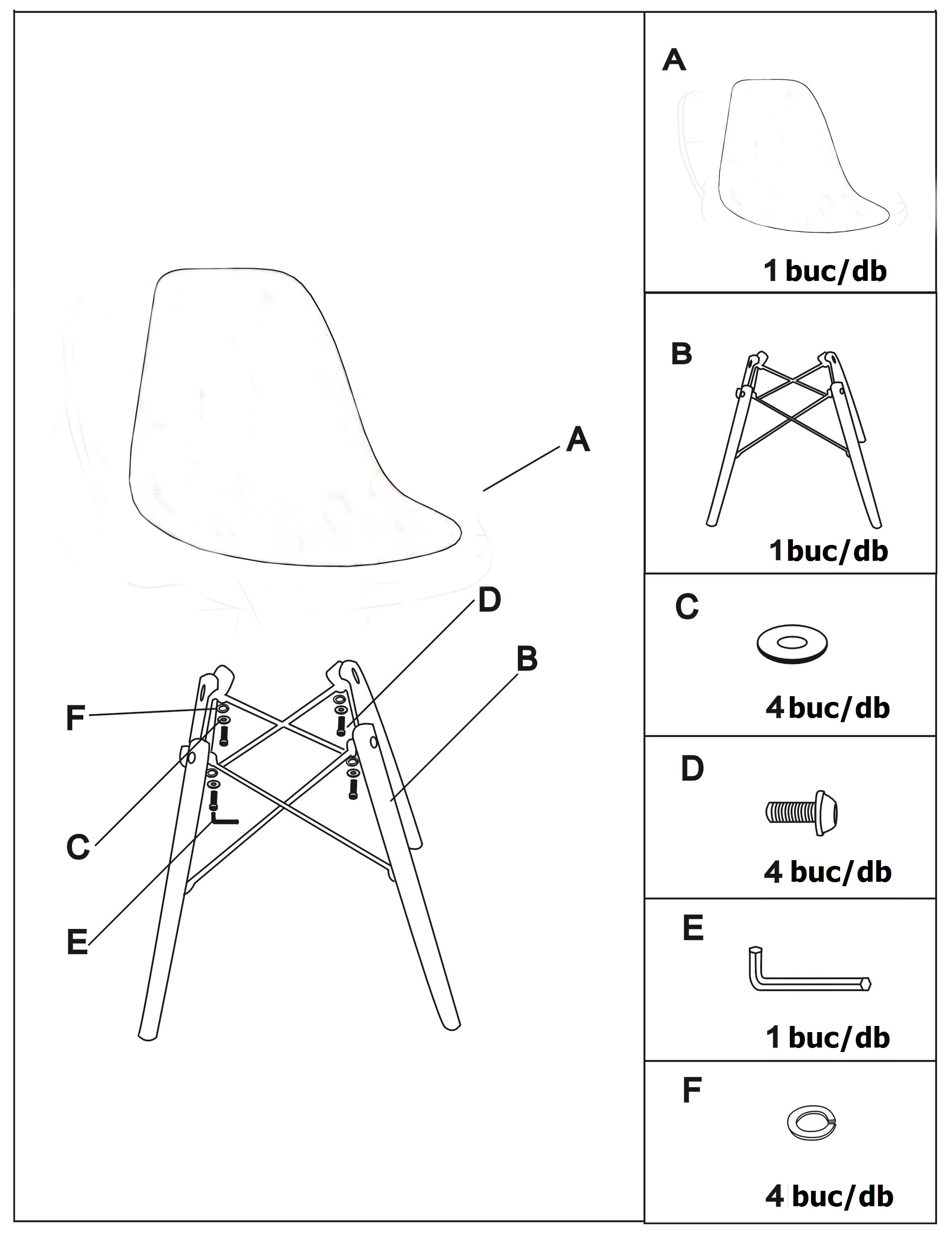 A

D

B

F

C

E

A

1 buc/db

B

1 buc/db

C

4 buc/db

D

4 buc/db

E

1 buc/db

F

4 buc/db