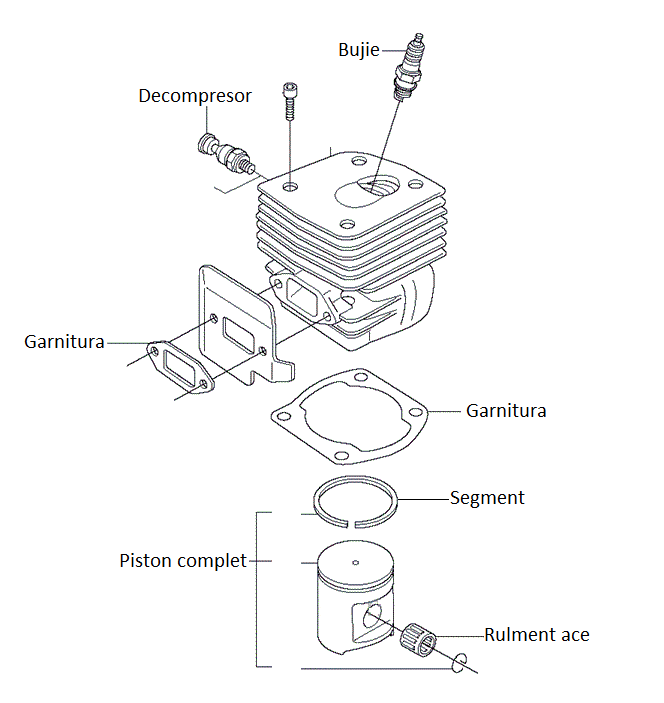 Bujie

Decompresor

Garnitura

Garnitura

Segment

Piston complet

Rulment ace