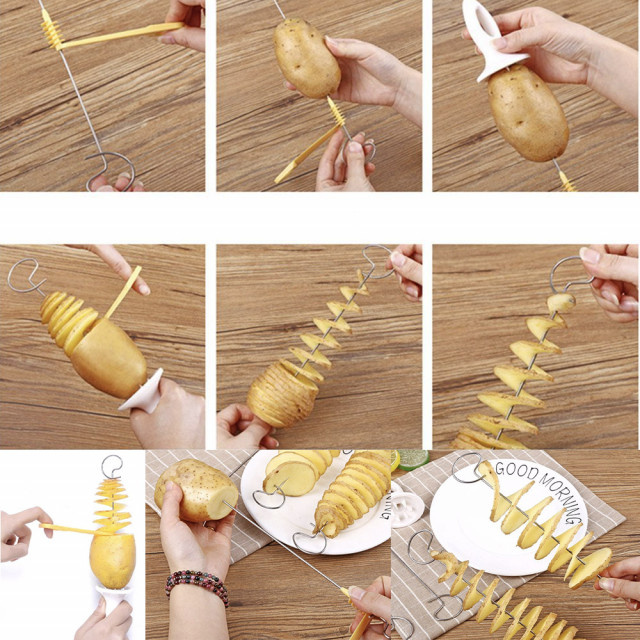 GOOD MORNING