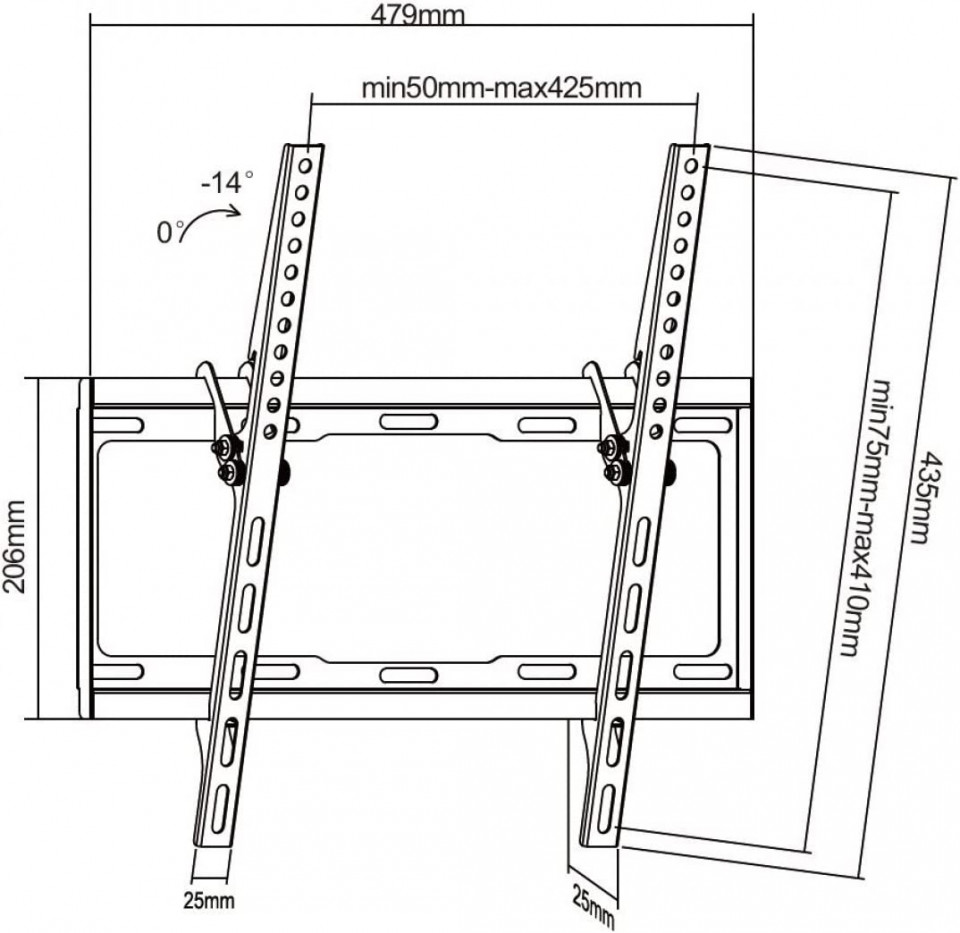 479mm

min50mm-max425mm

-14°

0°

206mm

min75mm-max410mm

435mm

25mm

25mm