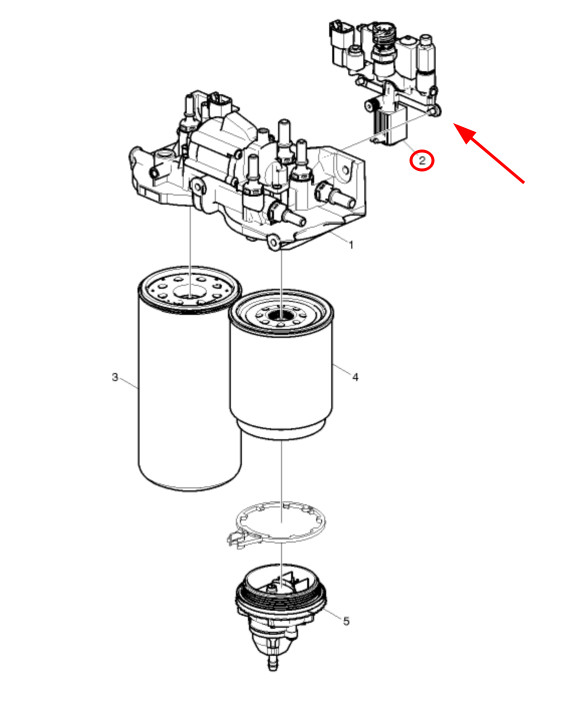 2
1
3
4
5