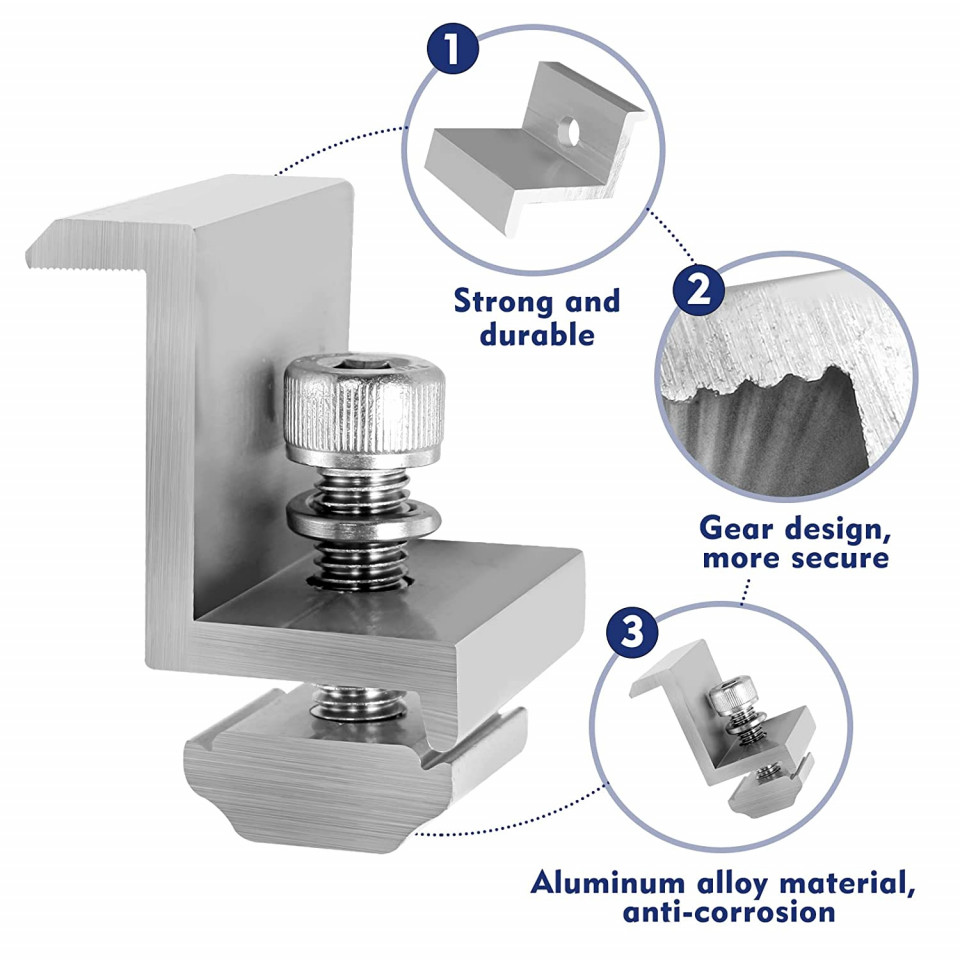 1

Strong and durable

2

Gear design, more secure

3

Aluminum alloy material, anti-corrosion