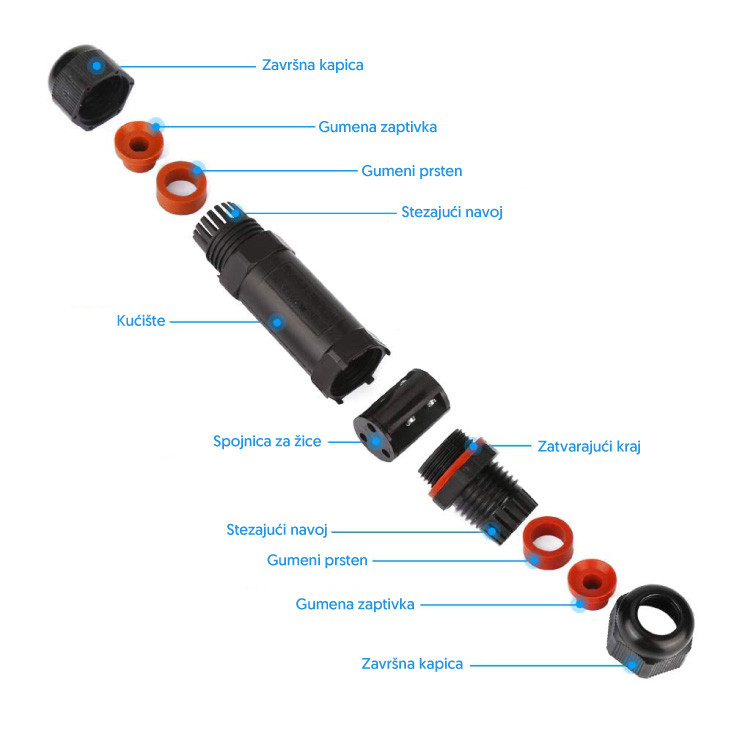 Završna kapica

Gumena zaptivka

Gumeni prsten

Stezajući navoj

Kućište

Spojnica za žice

Zatvarajući kraj

Stezajući navoj

Gumeni prsten

Gumena zaptivka

Završna kapica