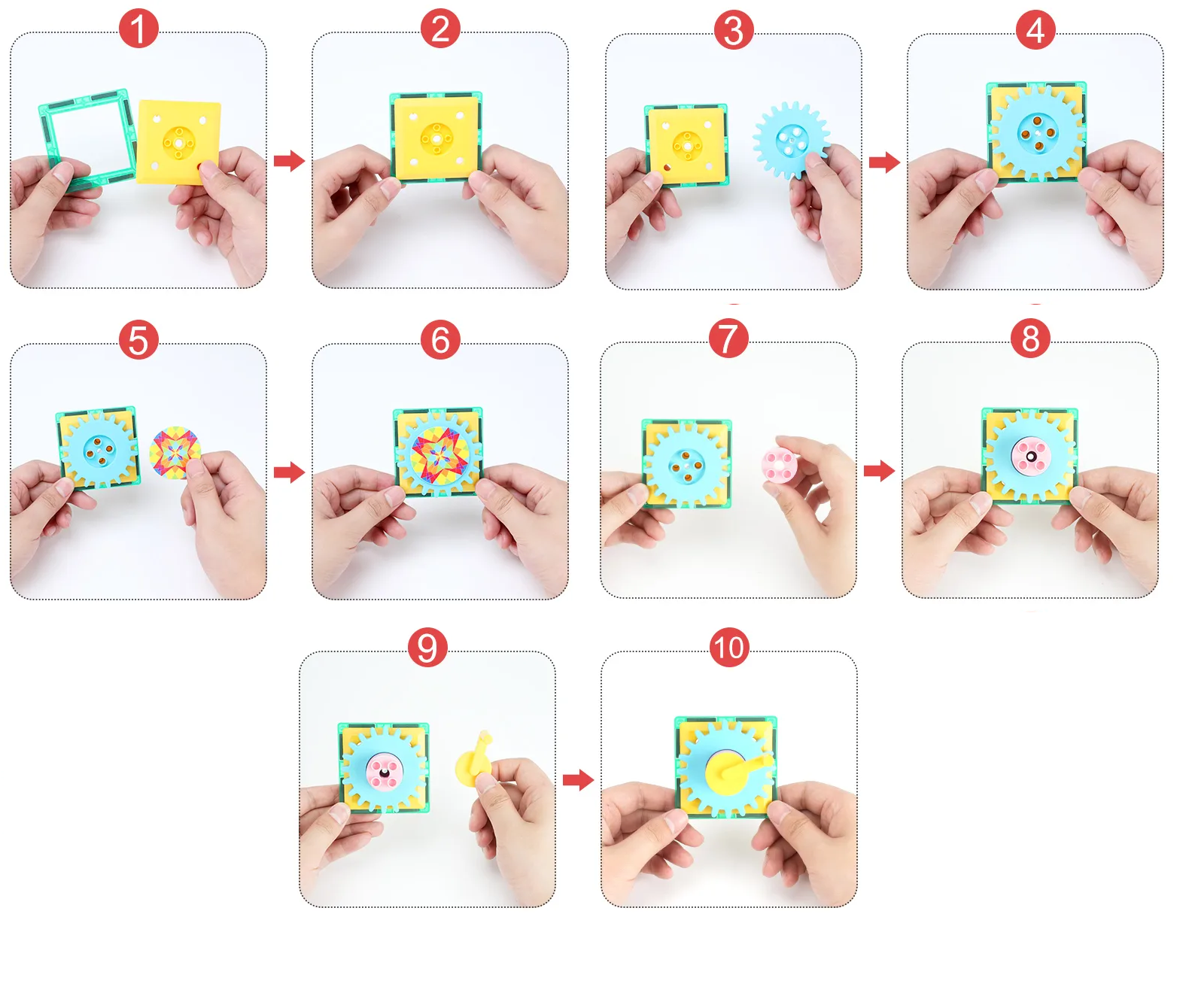 1

2

3

4

5

6

7

8

9

10