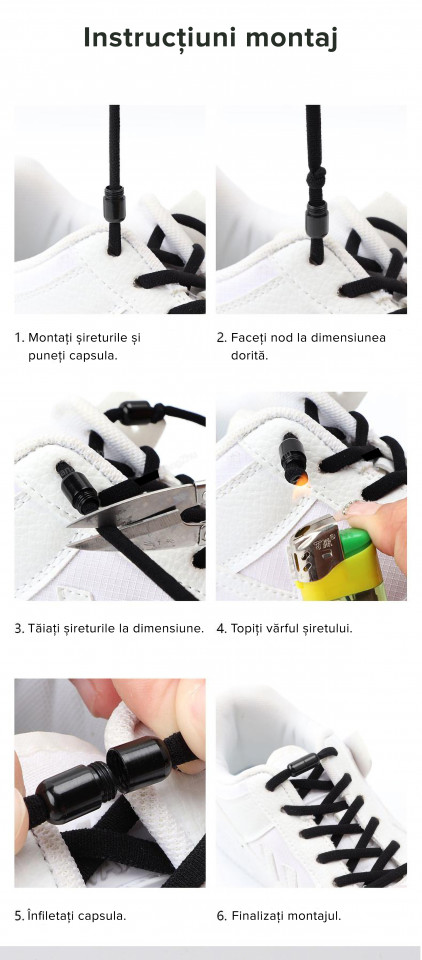 Instrucțiuni montaj

1. Montați șireturile și puneți capsula.

2. Faceți nod la dimensiunea dorită.

3. Tăiați șireturile la dimensiune.

4. Topiți vârful șiretului.

5. Înfiletați capsula.

6. Finalizați montajul.